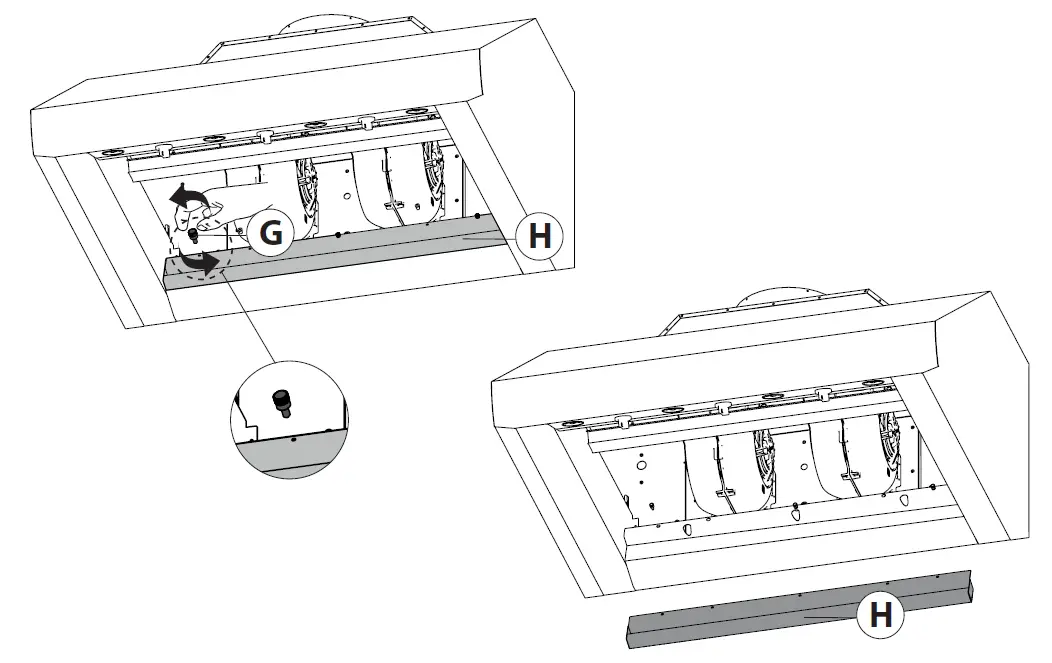 G
H
H