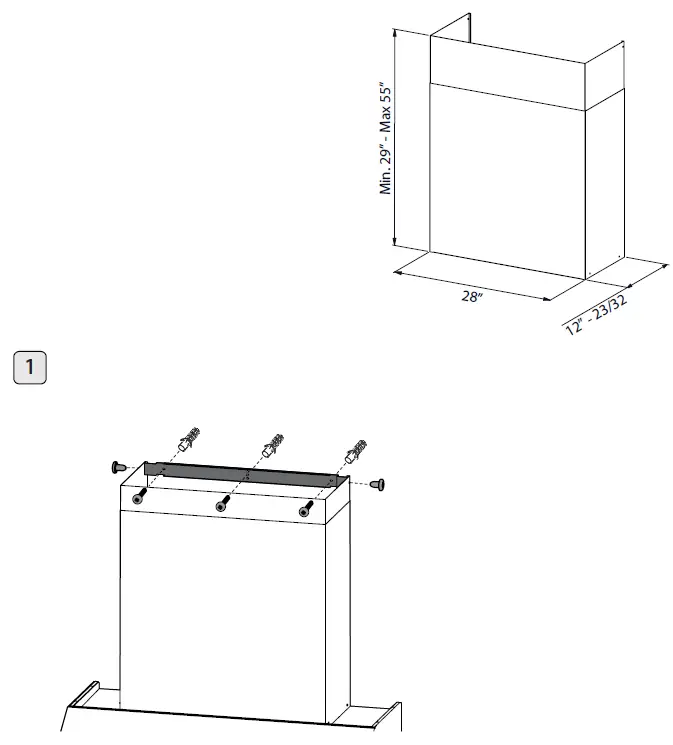 Min. 29" - Max 55"

28"

12" - 23/32

1