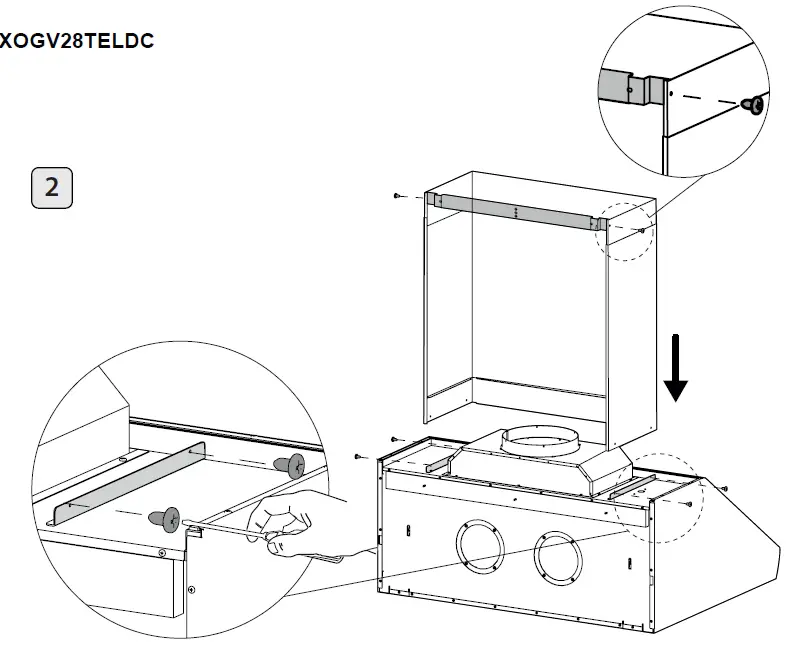 XOGV28TELDC

2