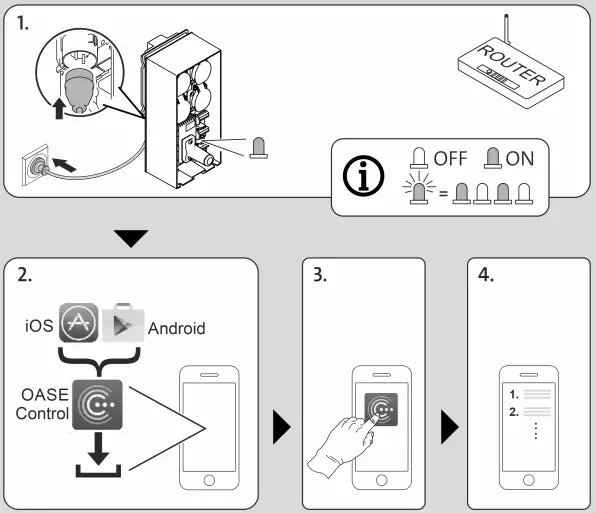 1.

ROUTER

OFF ON

=

2.

iOS Android

OASE Control

3.

4.

1.

2.