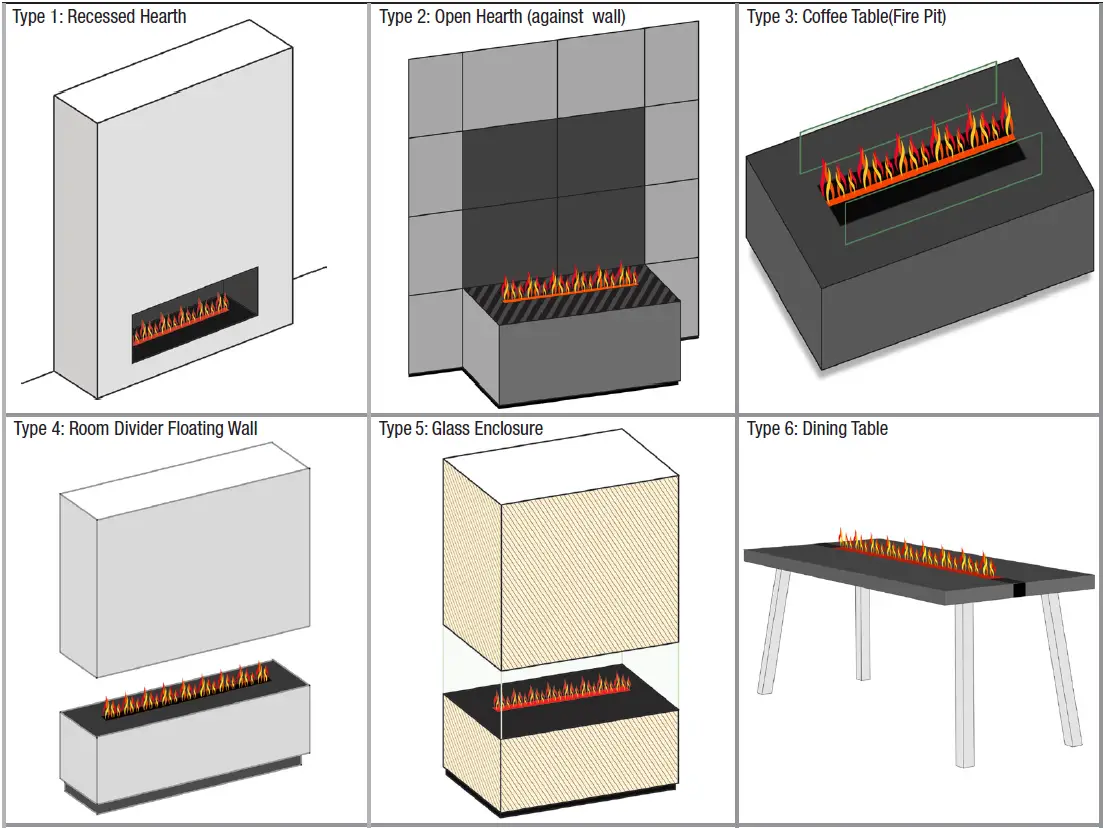 | Type 1: Recessed Hearth | Type 2: Open Hearth (against wall) | Type 3: Coffee Table(Fire Pit) |
|---|---|---|
| Type 4: Room Divider Floating Wall | Type 5: Glass Enclosure | Type 6: Dining Table |