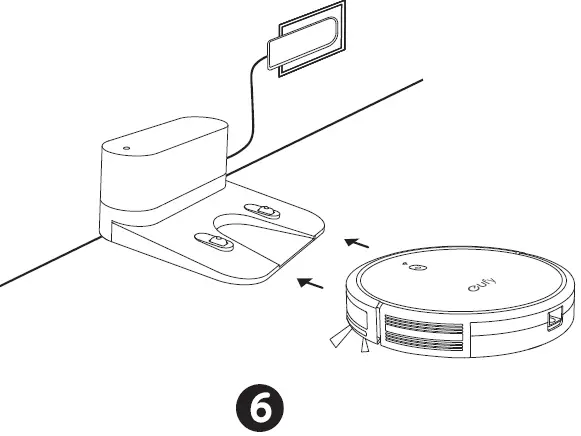 eufy

6