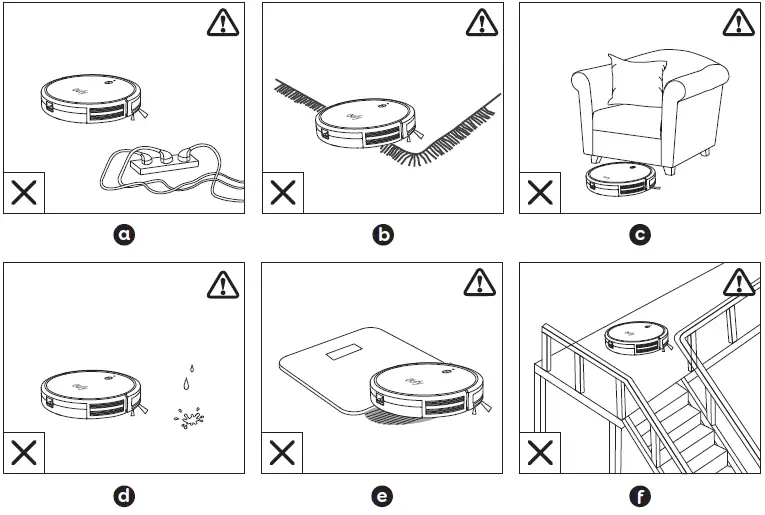 a

b

c

d

e

f