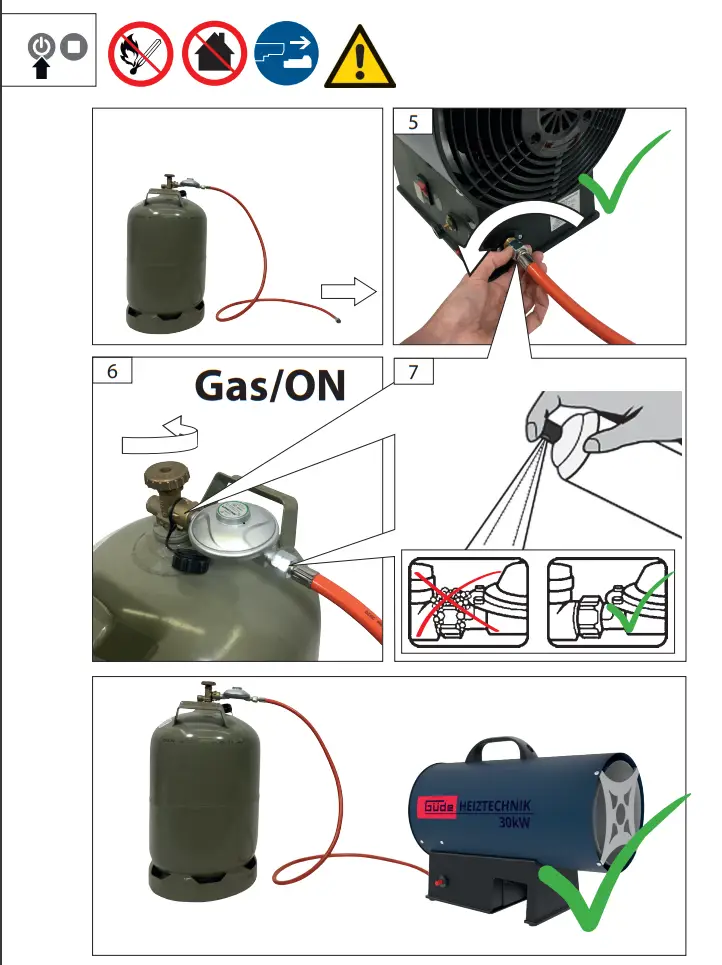 5

6

Gas/ON

7

Güde HEIZTECHNIK 30kW