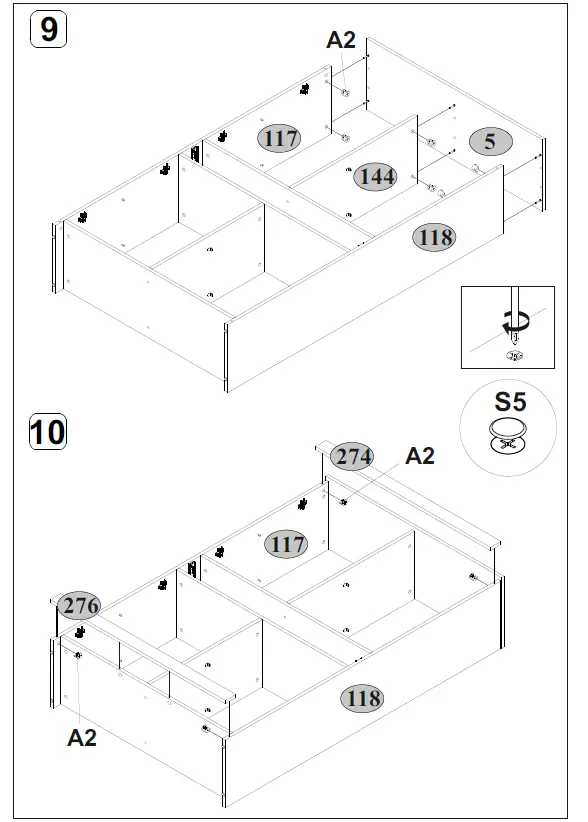 9

A2

117

5

144

118

S5

10

274

A2

117

276

118

A2