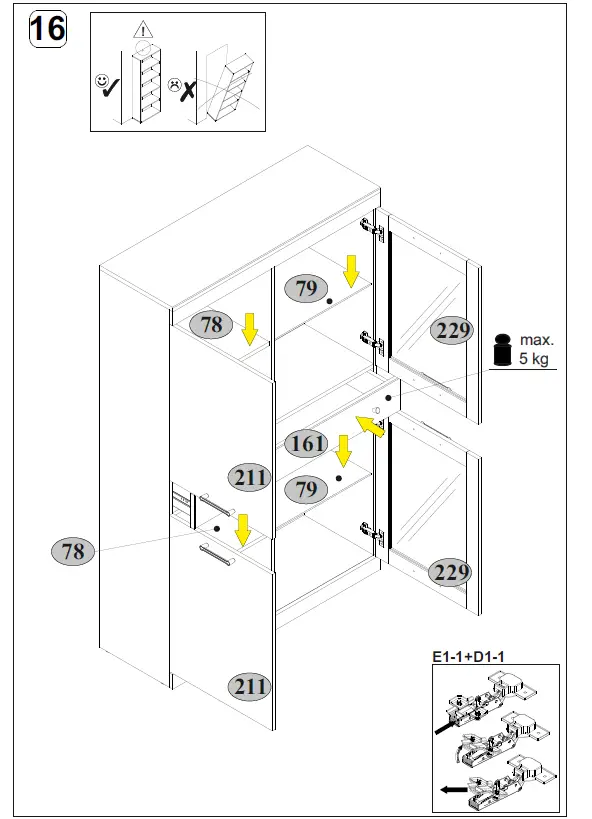 16

79

78

229

max.
5 kg

161

211

79

78

229

211

E1-1+D1-1