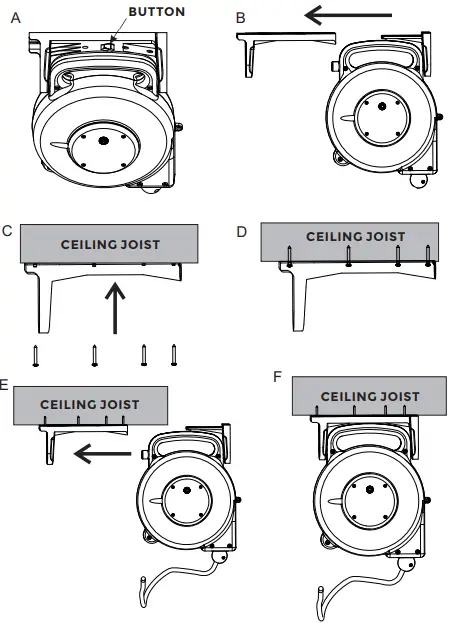 A
BUTTON

B

C
CEILING JOIST

D
CEILING JOIST

E
CEILING JOIST

F
CEILING JOIST