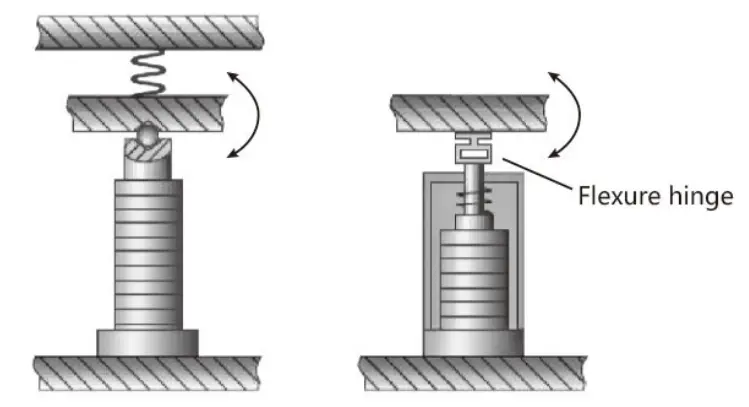 Flexure hinge