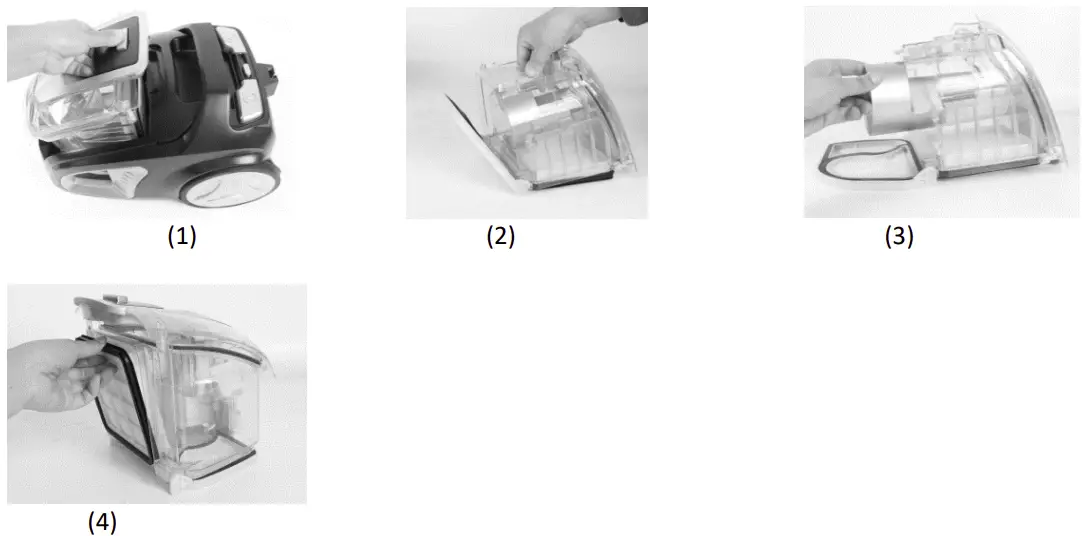 (1)

(2)

(3)

(4)