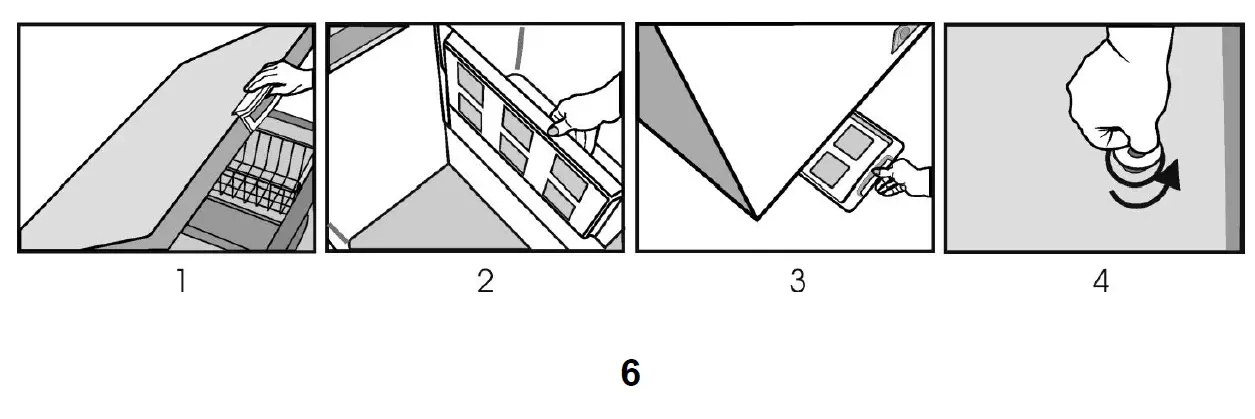 1

2

3

4

6