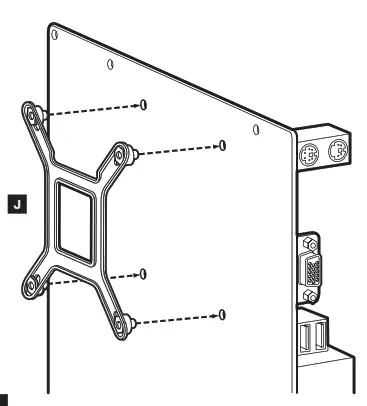 J