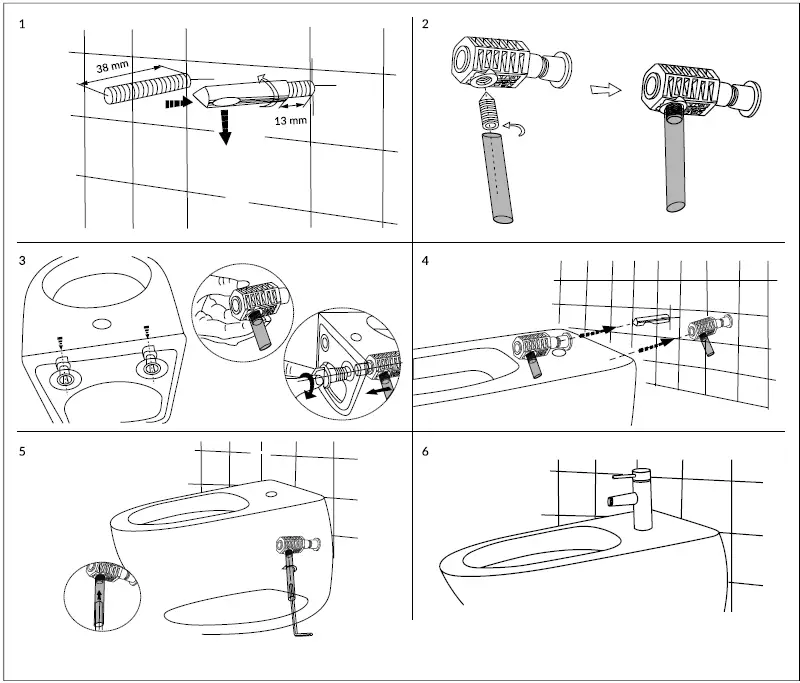 1

38 mm

13 mm

2

3

4

5

6