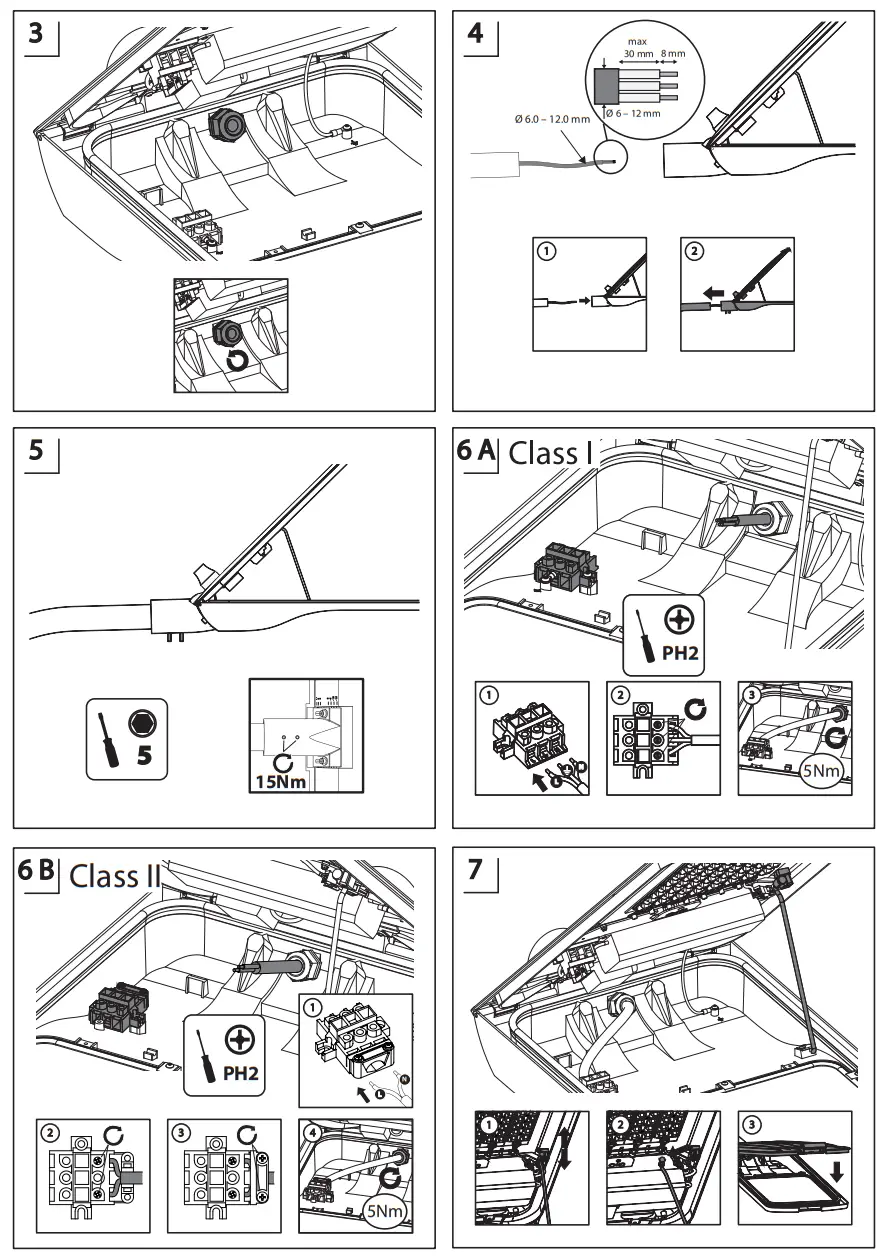 3

4

max
30 mm 8 mm
Ø 6.0 – 12.0 mm
Ø 6 – 12 mm

1

2

5

5

15Nm

6 A Class I

PH2

1

2

3

5Nm

6 B Class II

PH2

1

2

3

4

5Nm

7

1

2

3