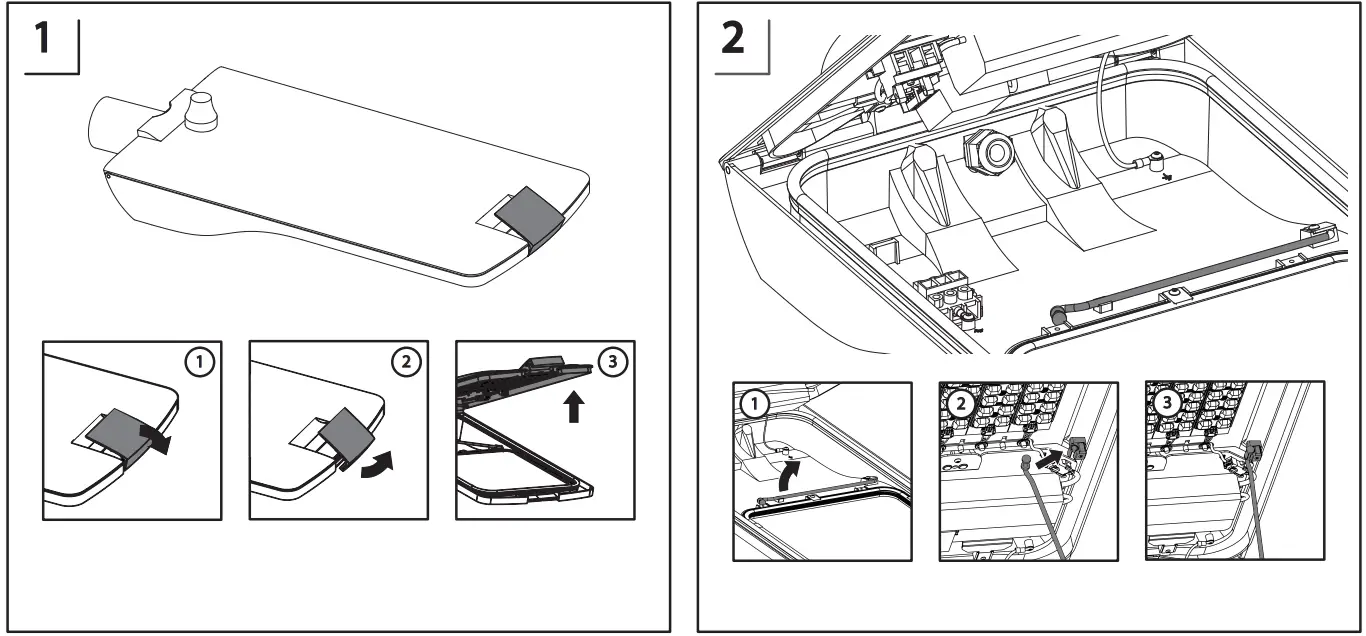 1

1

2

3

2

1

2

3