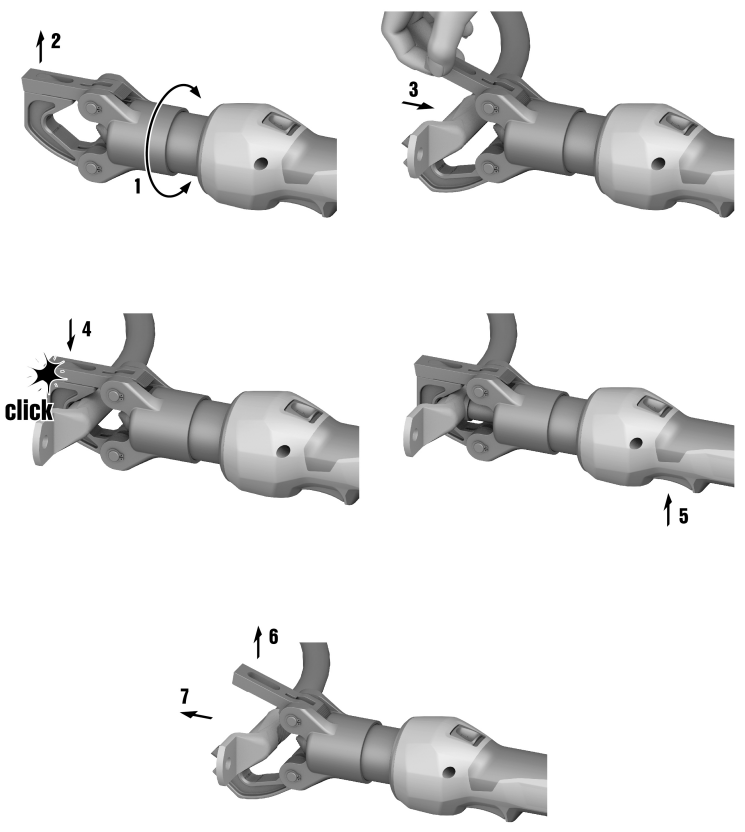 2
1
3
4
click
5
6
7