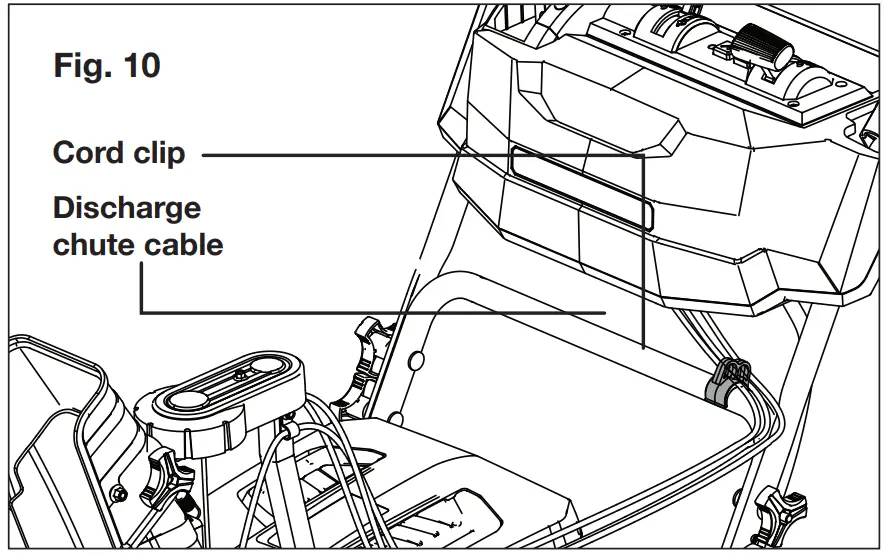 Fig. 10

Cord clip

Discharge chute cable