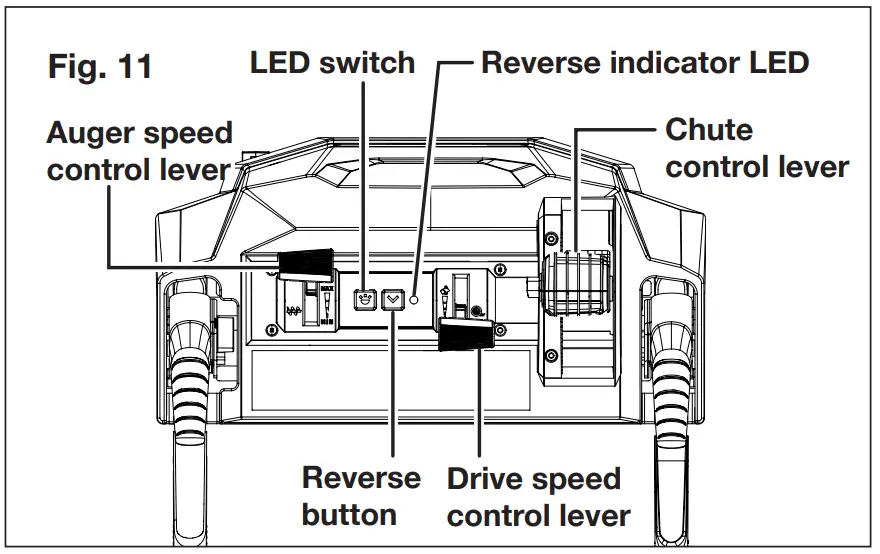 Fig. 11

LED switch

Reverse indicator LED

Auger speed control lever

Chute control lever

Reverse button

Drive speed control lever