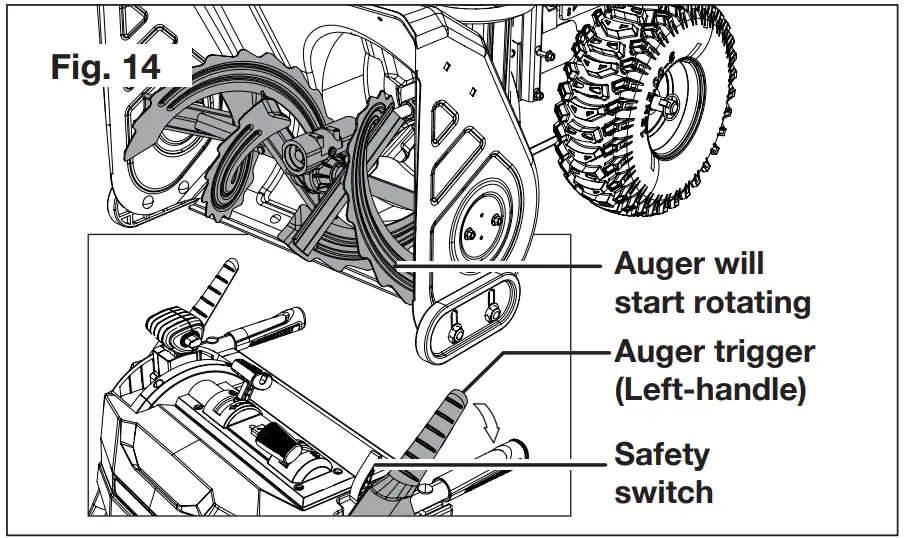 Fig. 14

Auger will start rotating

Auger trigger (Left-handle)

Safety switch