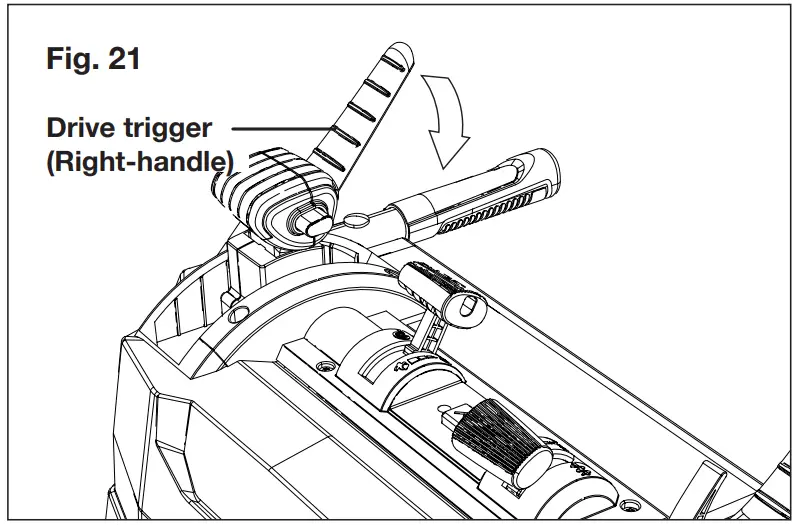 Fig. 21

Drive trigger
(Right-handle)