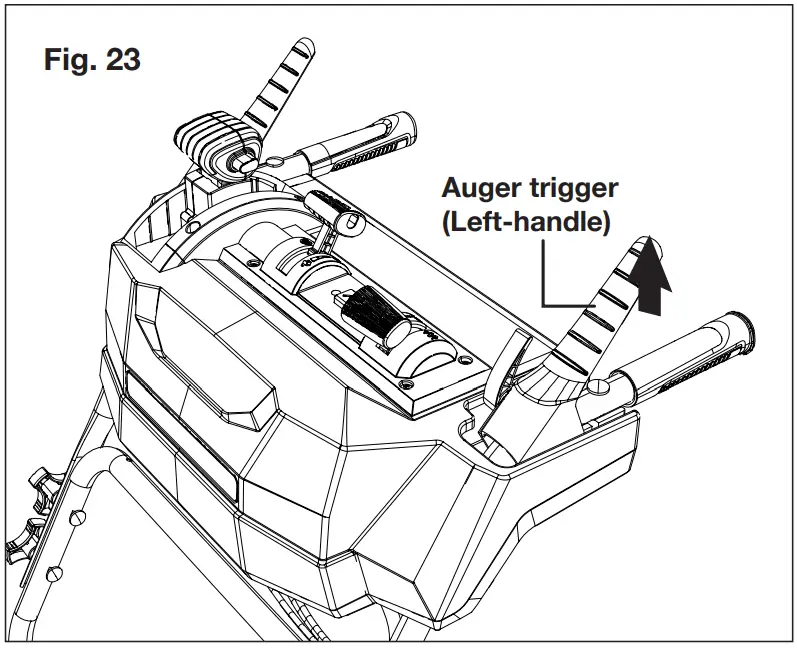 Fig. 23

Auger trigger
(Left-handle)