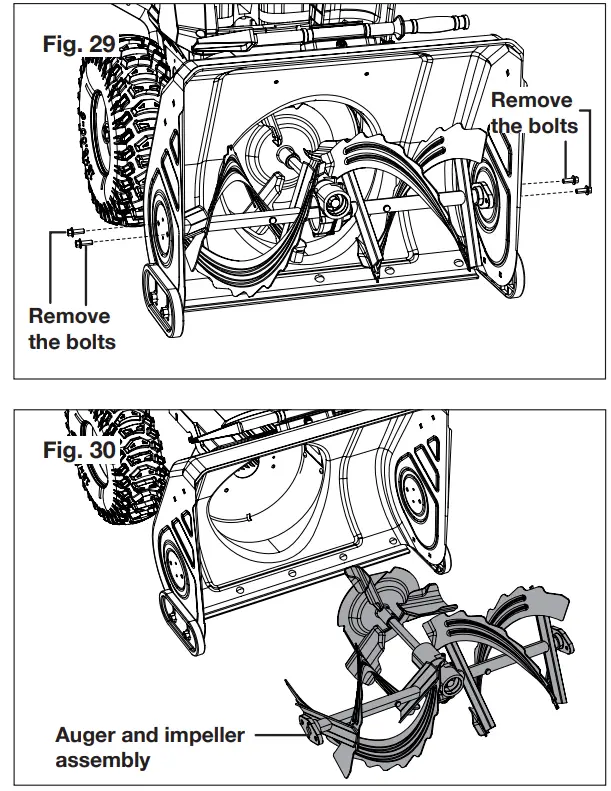 Fig. 29

Remove the bolts

Remove the bolts

Fig. 30

Auger and impeller assembly