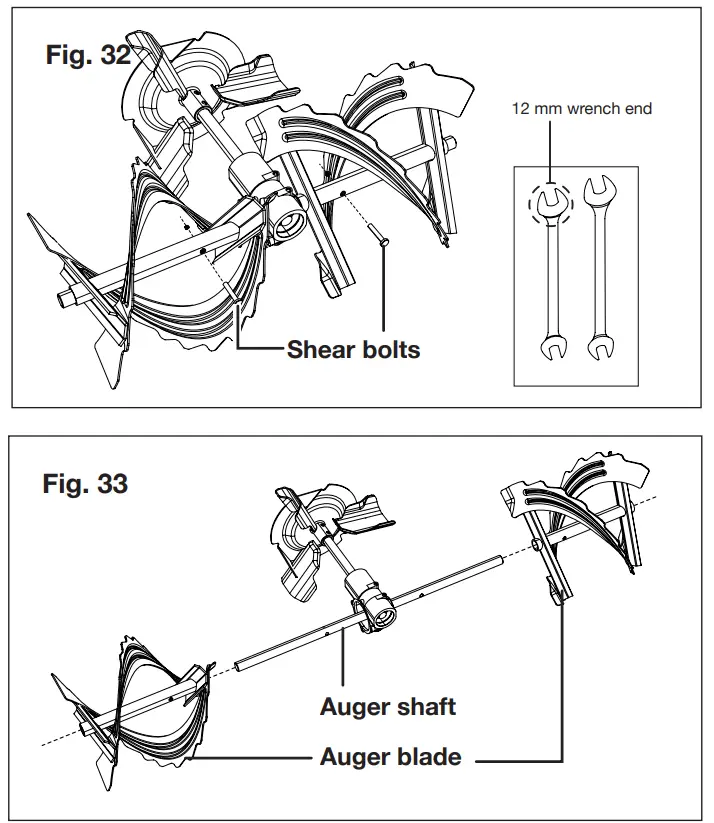 Fig. 32

12 mm wrench end

Shear bolts

Fig. 33

Auger shaft

Auger blade