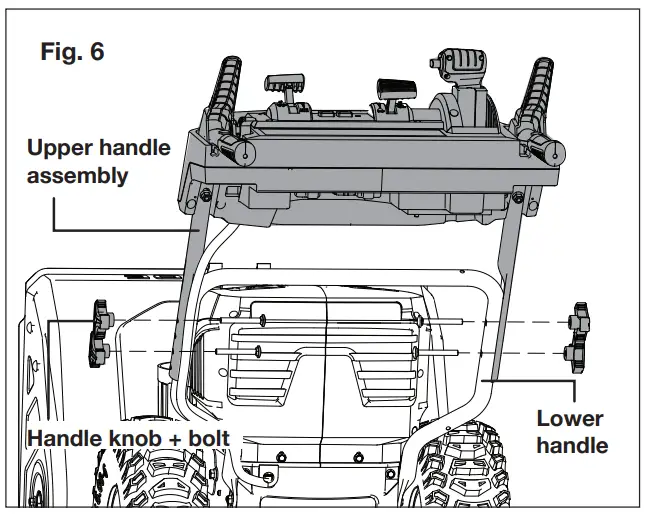 Fig. 6

Upper handle assembly

Handle knob + bolt

Lower handle