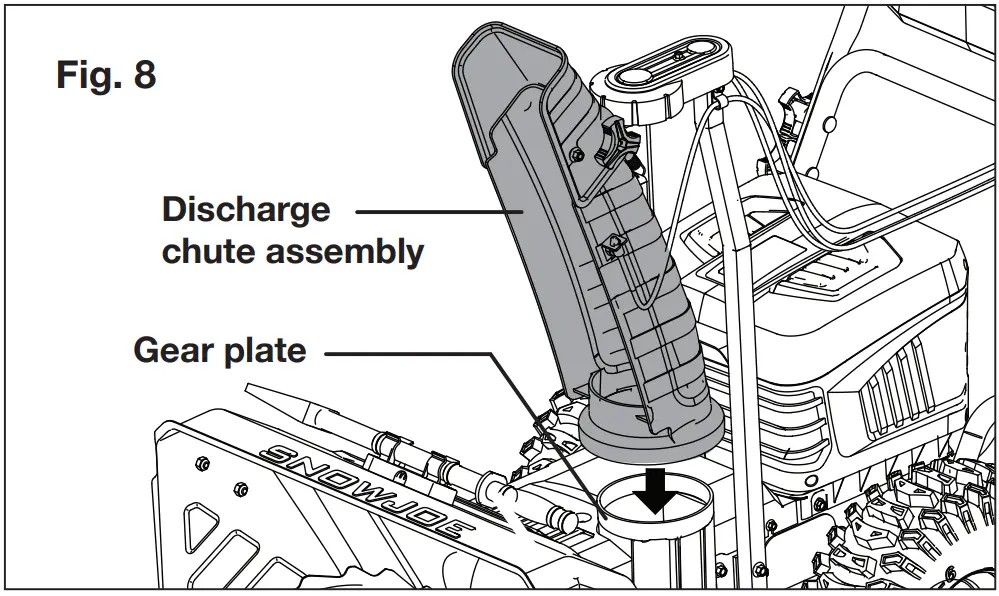 Fig. 8

Discharge chute assembly

Gear plate

SNOWJOE