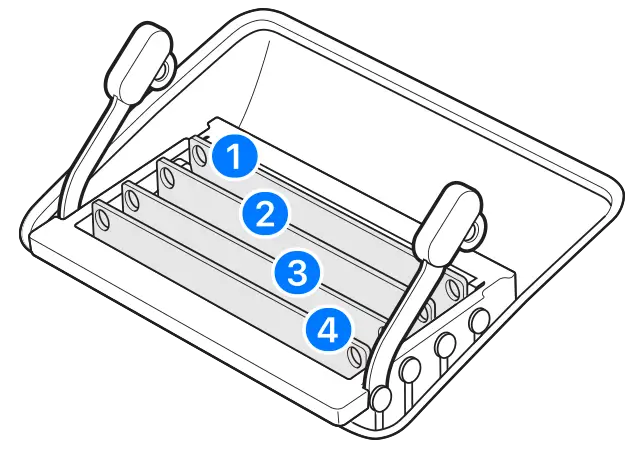 1
2
3
4