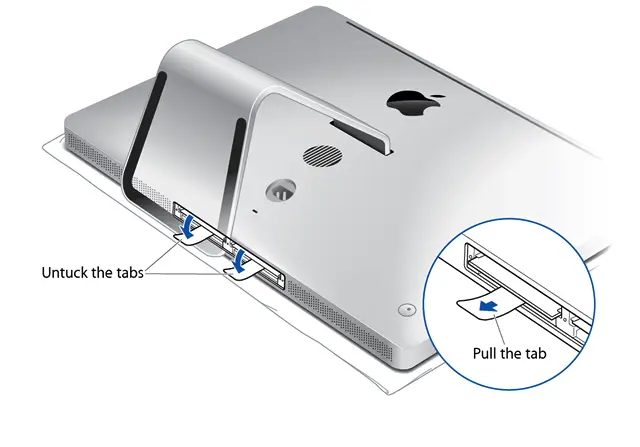 Untuck the tabs

Pull the tab