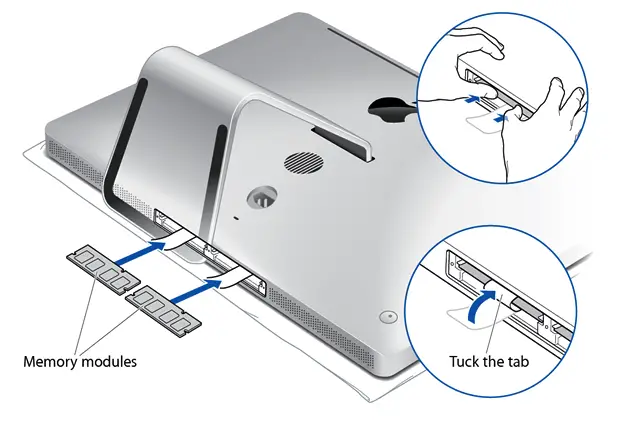 Memory modules

Tuck the tab