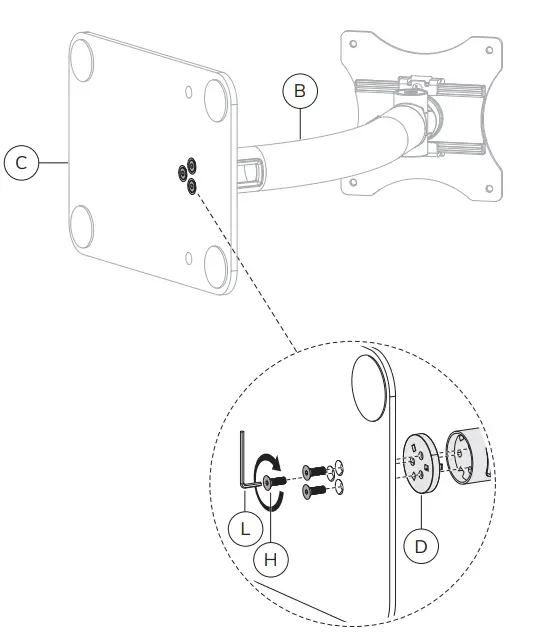 B
C
L
H
D