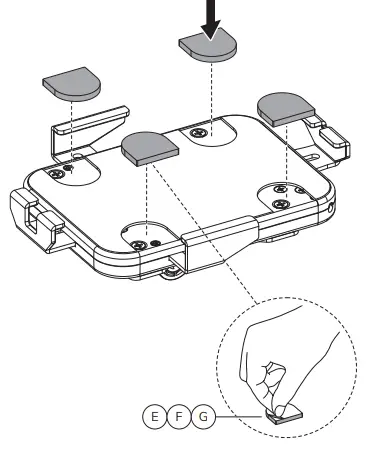 E F G