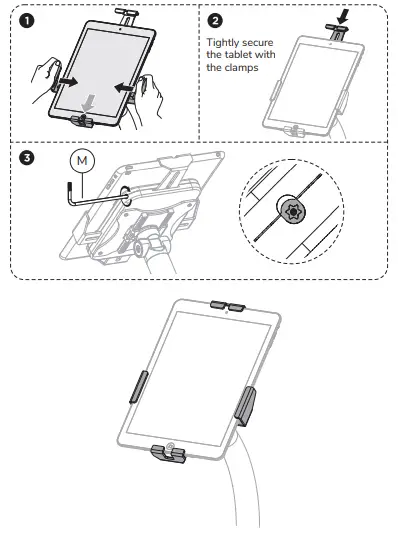 1

2

Tightly secure the tablet with the clamps

3

M