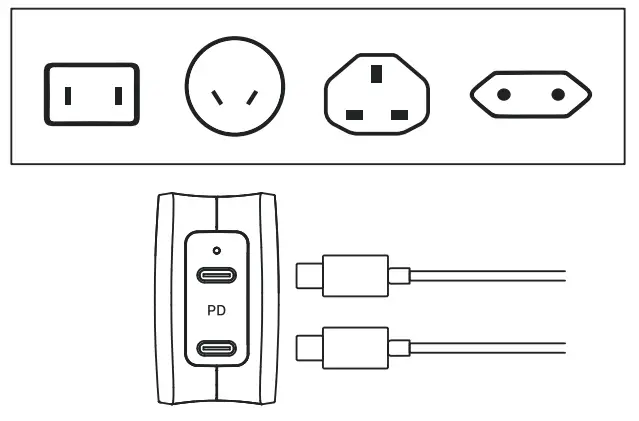 PD