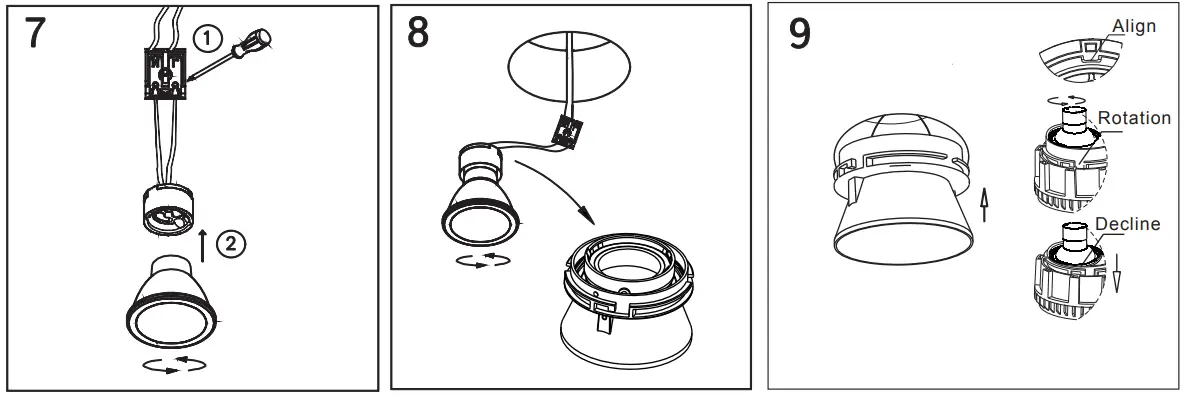 7

①

②

8

9

Align

Rotation

Decline