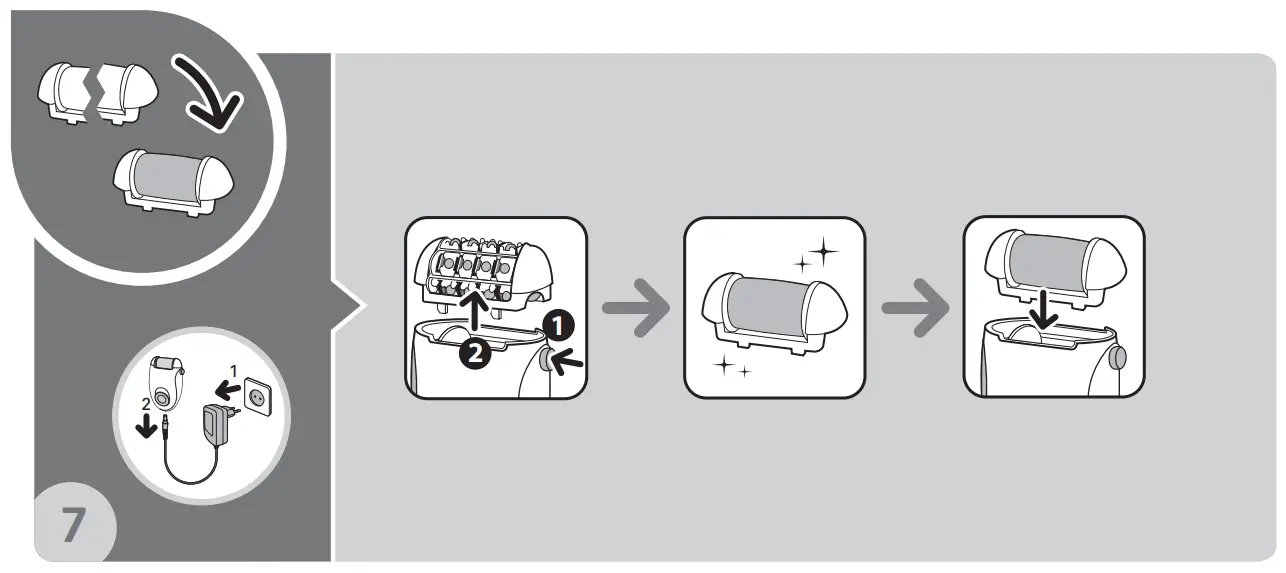 1
2
7
2
1