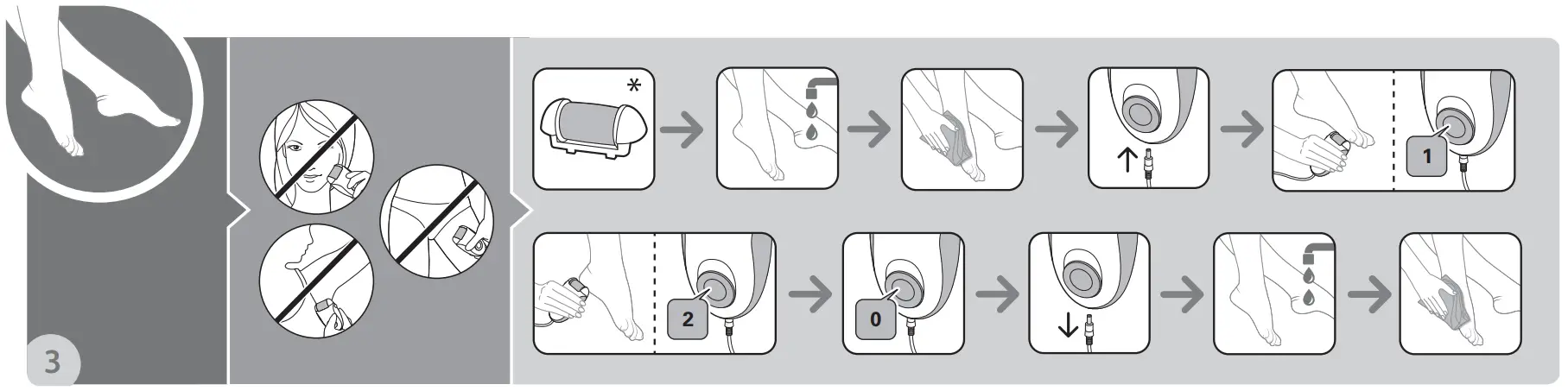 3

*

1

2

0