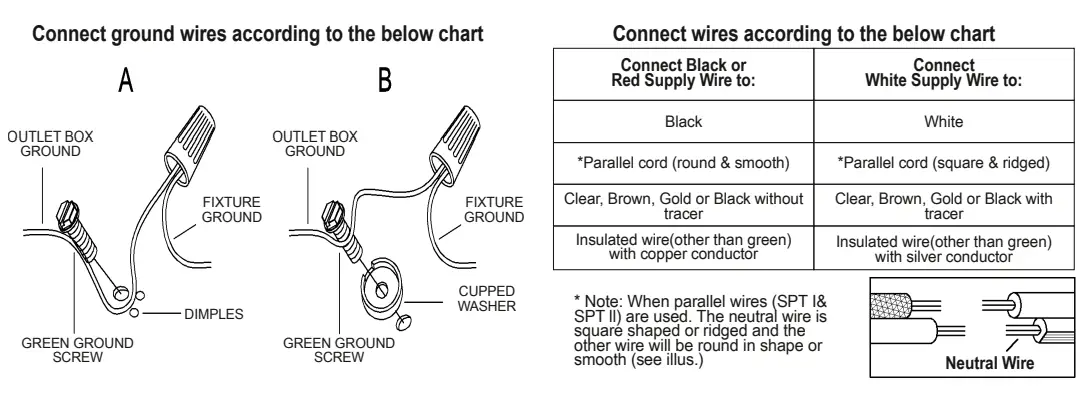 Connect ground wires according to the below chart

A

OUTLET BOX GROUND

FIXTURE GROUND

DIMPLES

GREEN GROUND SCREW

B

OUTLET BOX GROUND

FIXTURE GROUND

CUPPED WASHER

GREEN GROUND SCREW

Connect wires according to the below chart

| Connect Black or Red Supply Wire to: | Connect White Supply Wire to: |
|---|---|
| Black | White |
| *Parallel cord (round & smooth) | *Parallel cord (square & ridged) |
| Clear, Brown, Gold or Black without tracer | Clear, Brown, Gold or Black with tracer |
| Insulated wire(other than green) with copper conductor | Insulated wire(other than green) with silver conductor |

* Note: When parallel wires (SPT I& SPT II) are used. The neutral wire is square shaped or ridged and the other wire will be round in shape or smooth (see illus.)

Neutral Wire