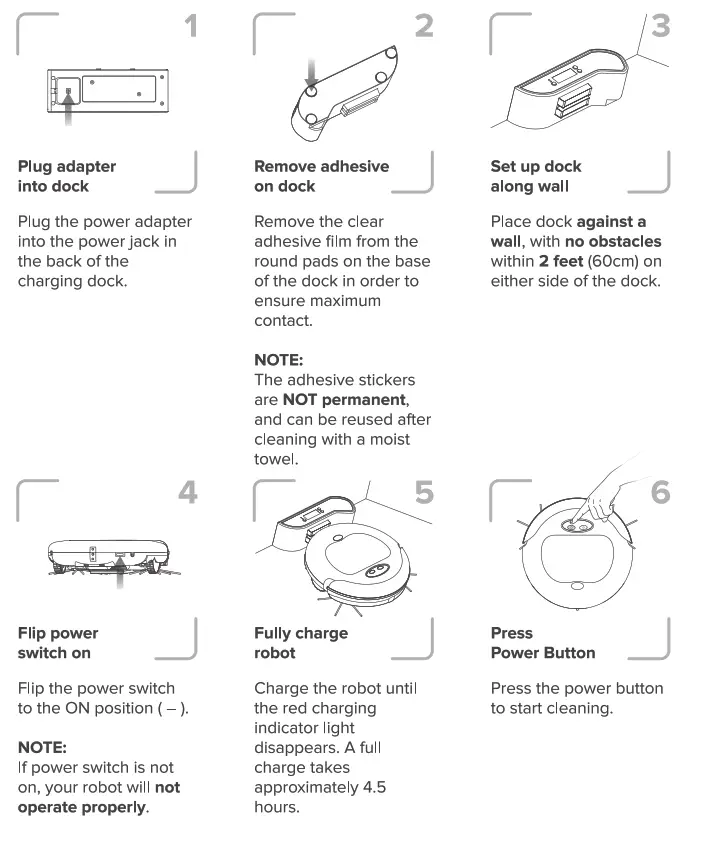 1

Plug adapter into dock

Plug the power adapter into the power jack in the back of the charging dock.

2

Remove adhesive on dock

Remove the clear adhesive film from the round pads on the base of the dock in order to ensure maximum contact.

NOTE:
The adhesive stickers are NOT permanent, and can be reused after cleaning with a moist towel.

3

Set up dock along wall

Place dock against a wall, with no obstacles within 2 feet (60cm) on either side of the dock.

4

Flip power switch on

Flip the power switch to the ON position ( – ).

NOTE:
If power switch is not on, your robot will not operate properly.

5

Fully charge robot

Charge the robot until the red charging indicator light disappears. A full charge takes approximately 4.5 hours.

6

Press Power Button

Press the power button to start cleaning.