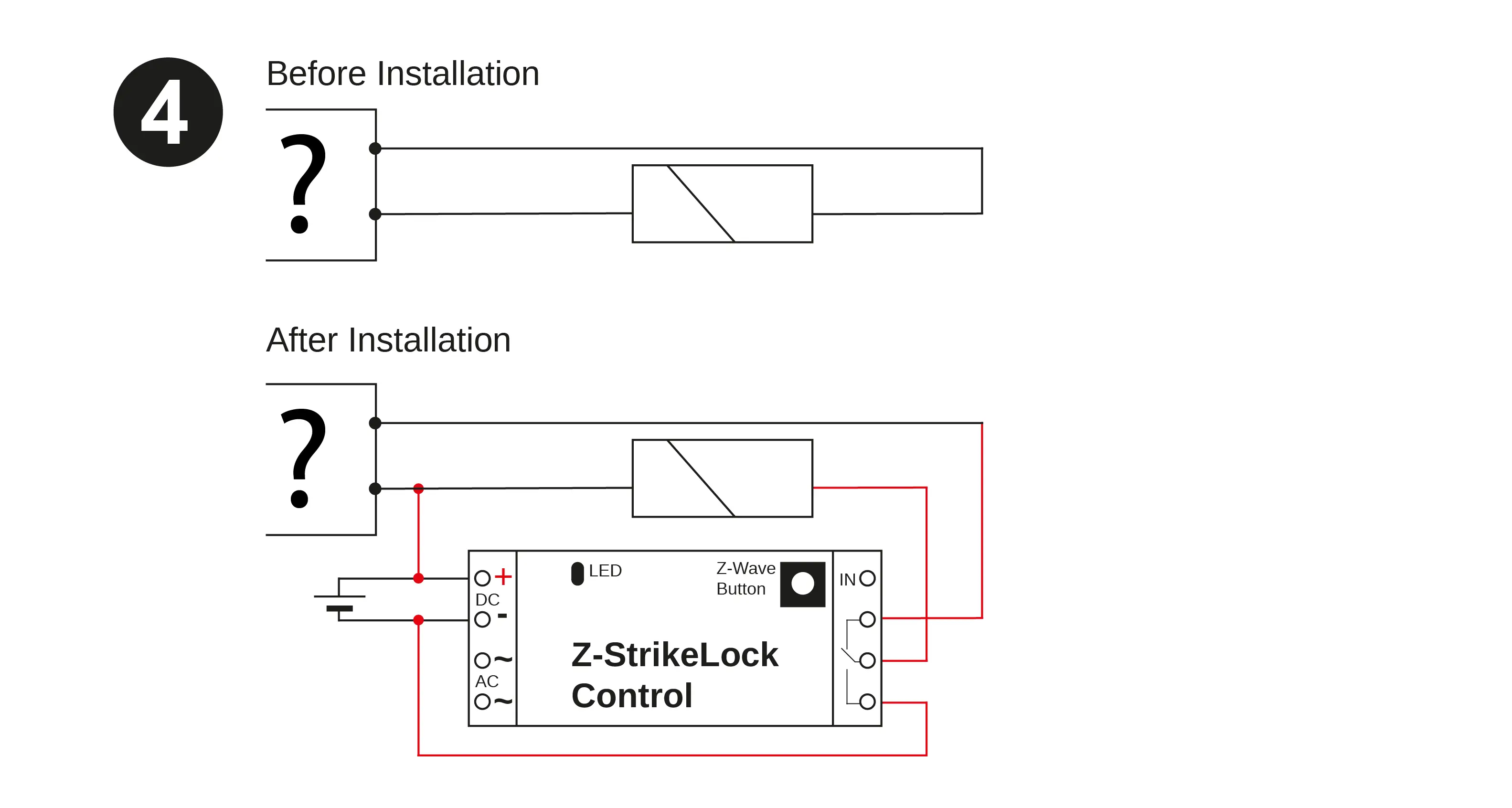 4

Before Installation

?

After Installation

?

+
DC
-
~
AC
~

LED

Z-Wave
Button

IN

Z-StrikeLock
Control