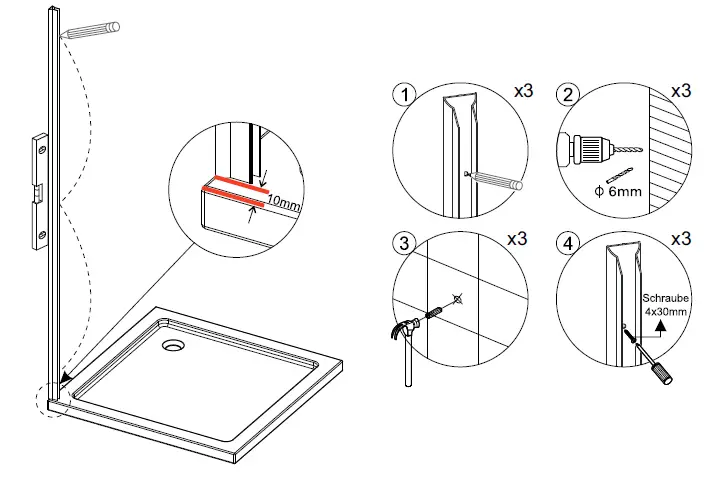 10mm

1 x3

2 x3

ϕ 6mm

3 x3

4 x3

Schraube 4x30mm