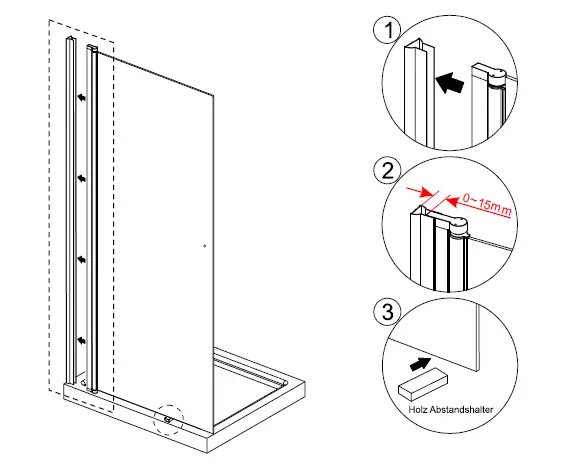 1

2

0~15mm

3

Holz Abstandshalter