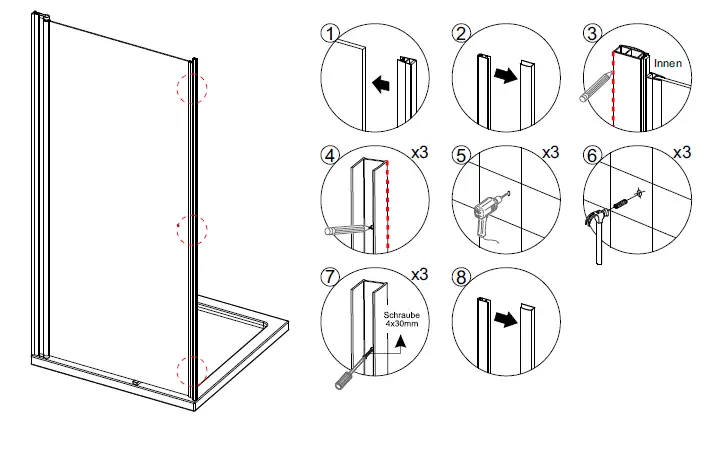 1

2

3
Innen

4
x3

5
x3

6
x3

7
x3
Schraube
4x30mm

8