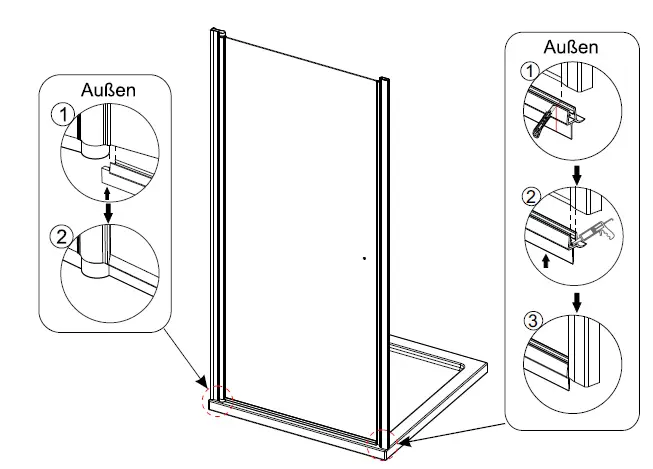 Außen
1
2

Außen
1
2
3