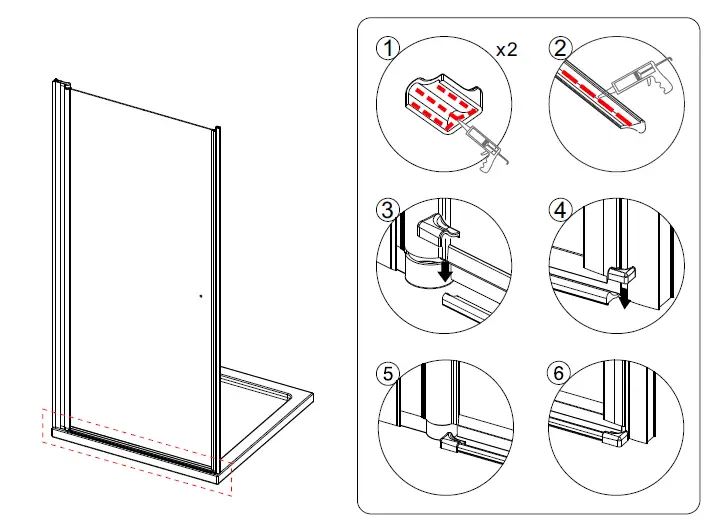 1
x2
2
3
4
5
6