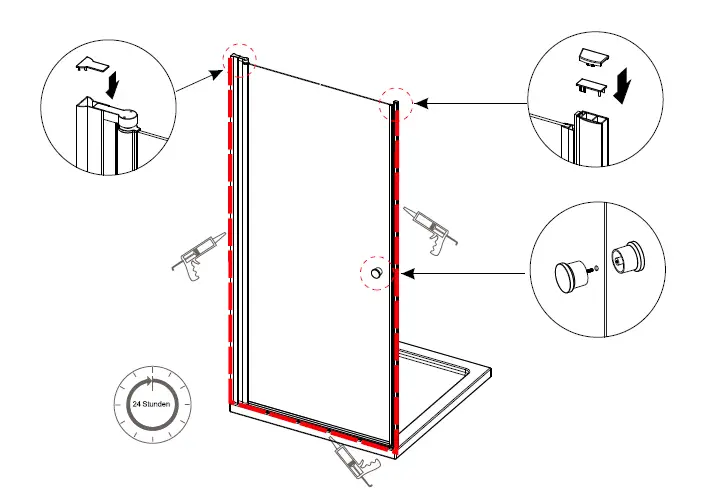 24 Stunden