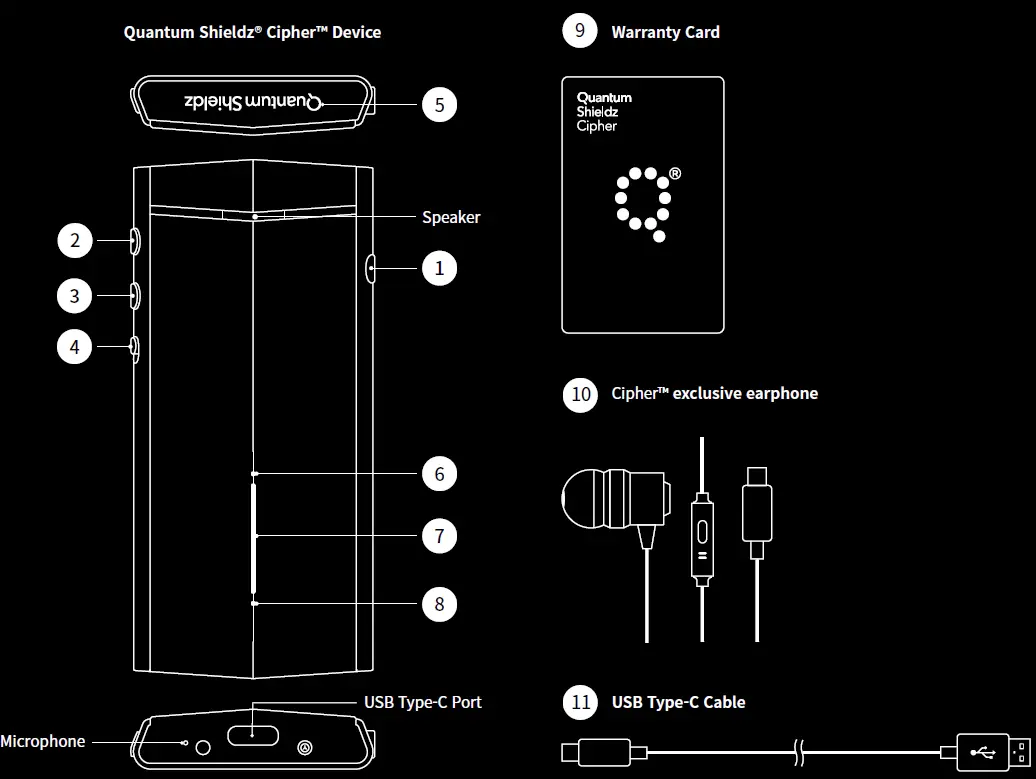 Quantum Shieldz® Cipher™ Device

Quantum Shieldz

5

Speaker

2

1

3

4

6

7

8

USB Type-C Port

Microphone

9 Warranty Card

Quantum Shieldz Cipher

®

10 Cipher™ exclusive earphone

11 USB Type-C Cable