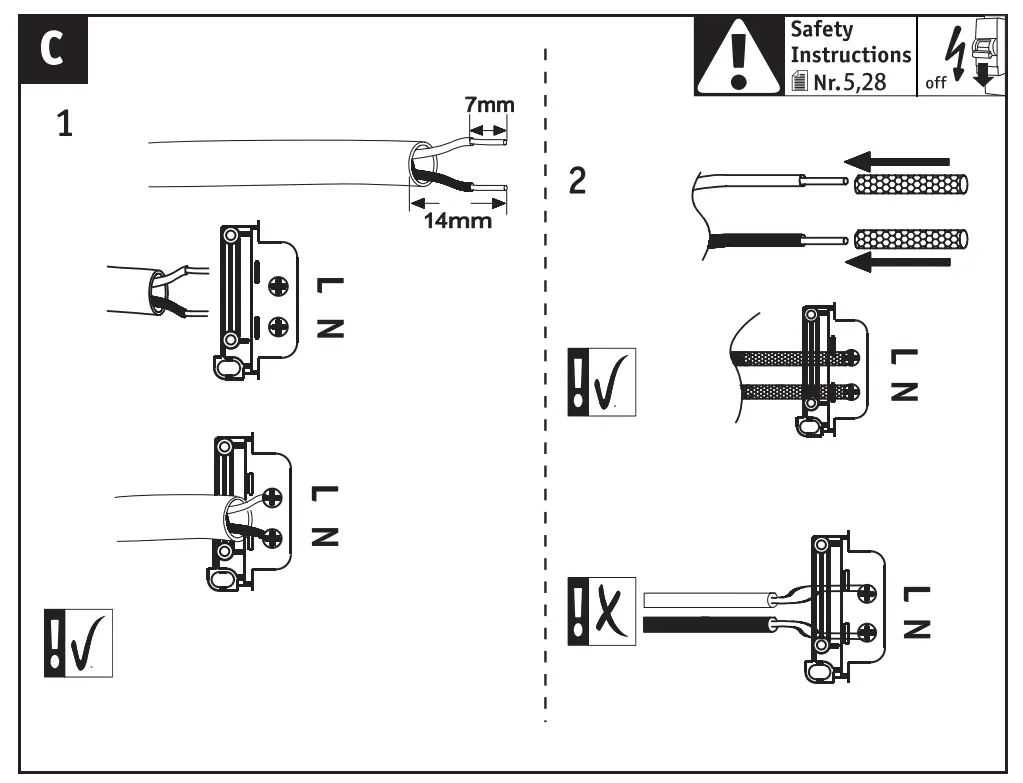 C

Safety Instructions Nr.5,28

off

1

7mm

14mm

L N

L N

2

L N

L N