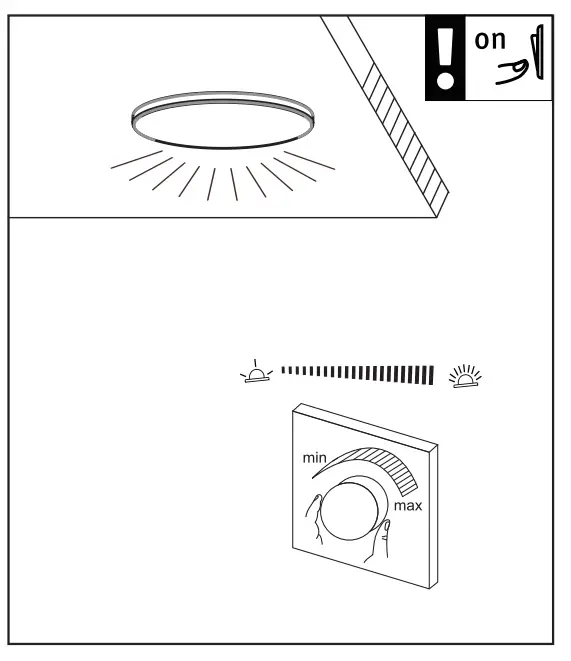 on

min
max